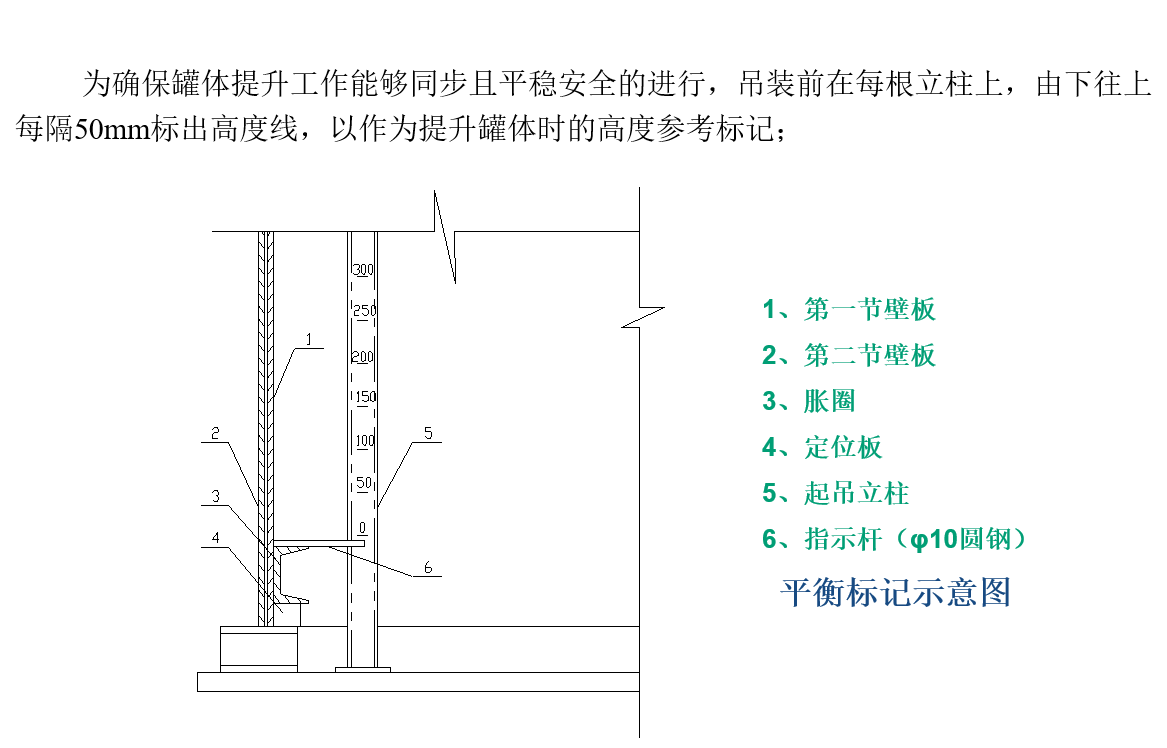 为确保罐体提升工作能够同步且平稳安全的进行，吊装前在每根立柱上，由下往上每隔50mm标出高度线，以作为提升罐体时的高度参考标记；

300
250
200
150
100
50
0
1
2
3
4
5
6

1、第一节壁板
2、第二节壁板
3、胀圈
4、定位板
5、起吊立柱
6、指示杆（φ10圆钢）

平衡标记示意图